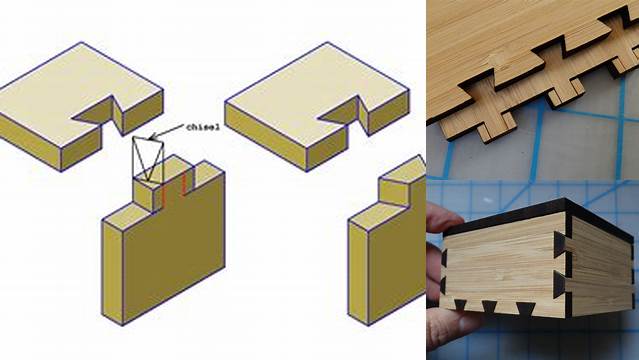 chisel